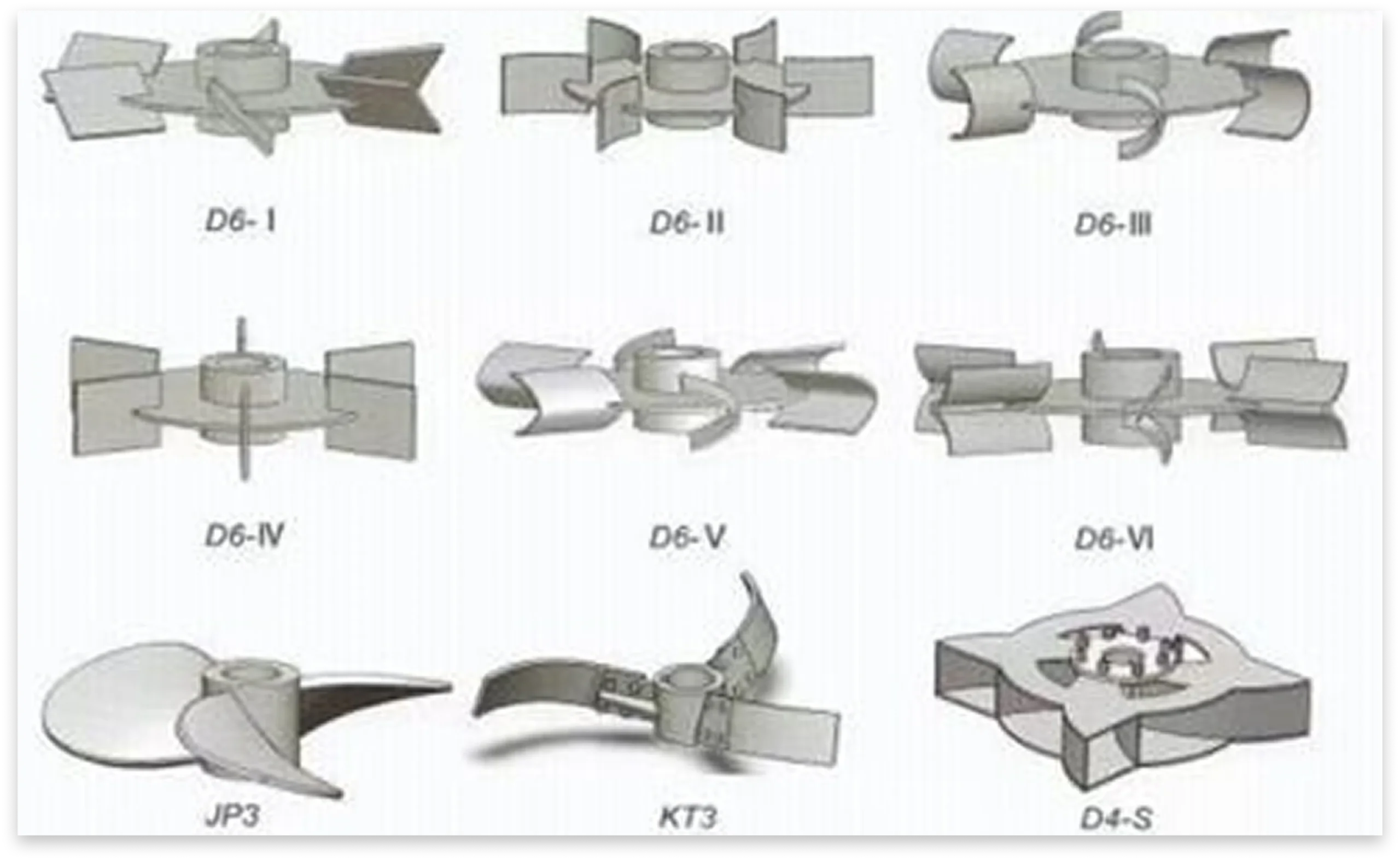 D6- I

D6- II

D6- III

D6-IV

D6- V

D6-VI

JP3

KT3

D4-S